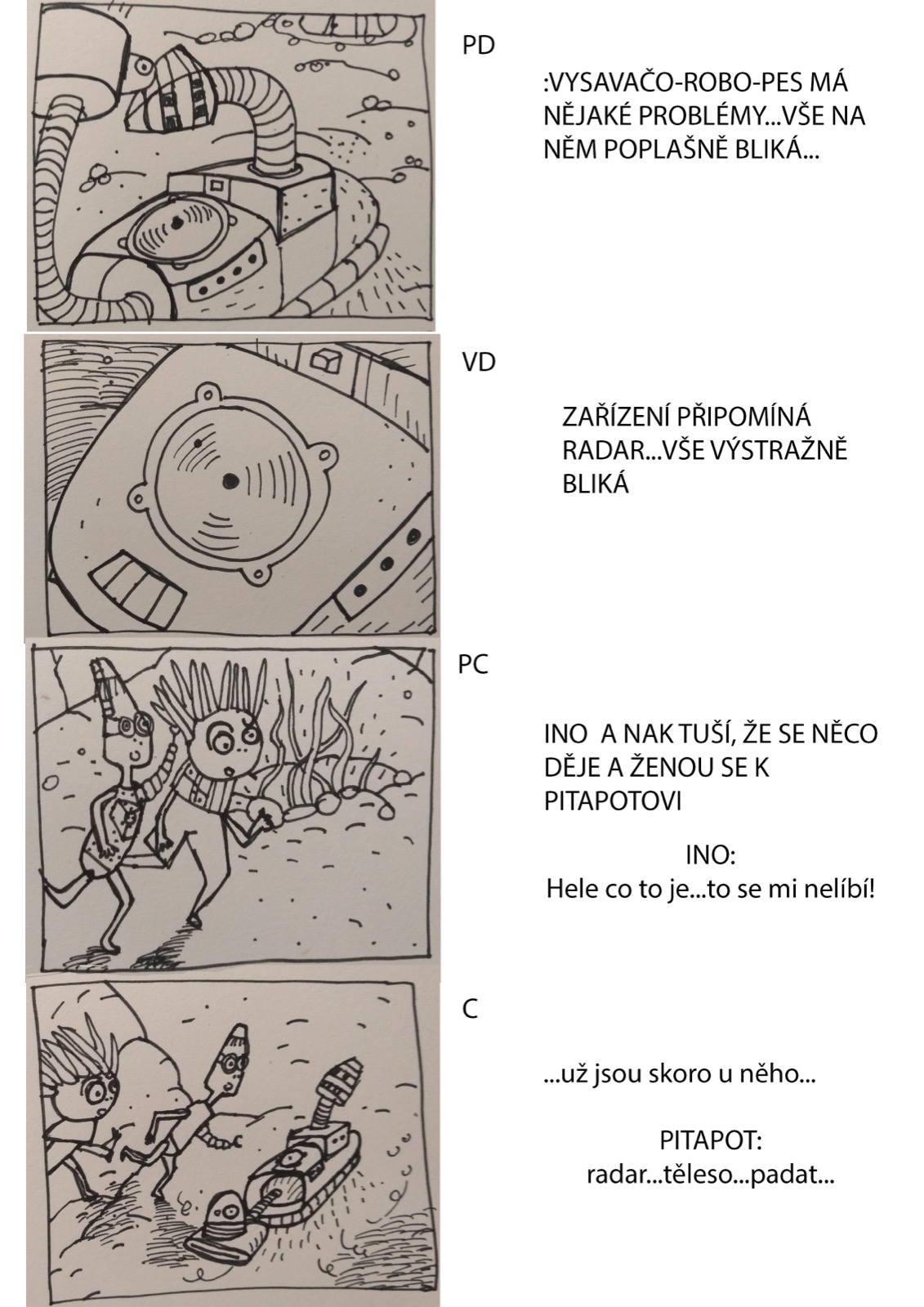 PD

:VYSAVAČO-ROBO-PES MÁ NĚJAKÉ PROBLÉMY...VŠE NA NĚM POPLAŠNĚ BLIKÁ...

VD

ZAŘÍZENÍ PŘIPOMÍNÁ RADAR...VŠE VÝSTRAŽNĚ BLIKÁ

PC

INO A NAK TUŠÍ, ŽE SE NĚCO DĚJE A ŽENOU SE K PITAPOTOVI

INO:
Hele co to je...to se mi nelíbí!

C

...už jsou skoro u něho...

PITAPOT:
radar...těleso...padat...